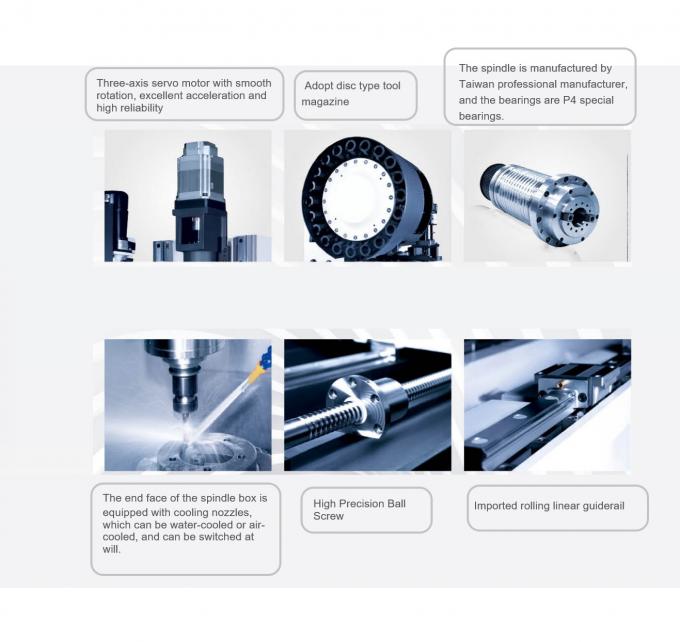 Three-axis servo motor with smooth rotation, excellent acceleration and high reliability

Adopt disc type tool magazine

The spindle is manufactured by Taiwan professional manufacturer, and the bearings are P4 special bearings.

The end face of the spindle box is equipped with cooling nozzles, which can be water-cooled or air-cooled, and can be switched at will.

High Precision Ball Screw

Imported rolling linear guiderail